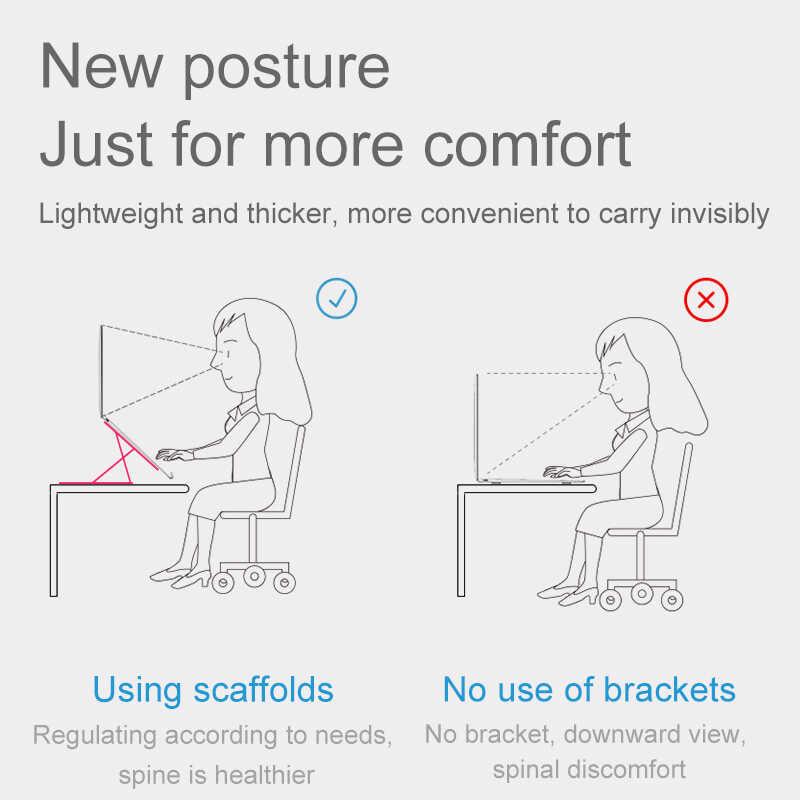 New posture
Just for more comfort

Lightweight and thicker, more convenient to carry invisibly

Using scaffolds

Regulating according to needs, spine is healthier

No use of brackets

No bracket, downward view, spinal discomfort